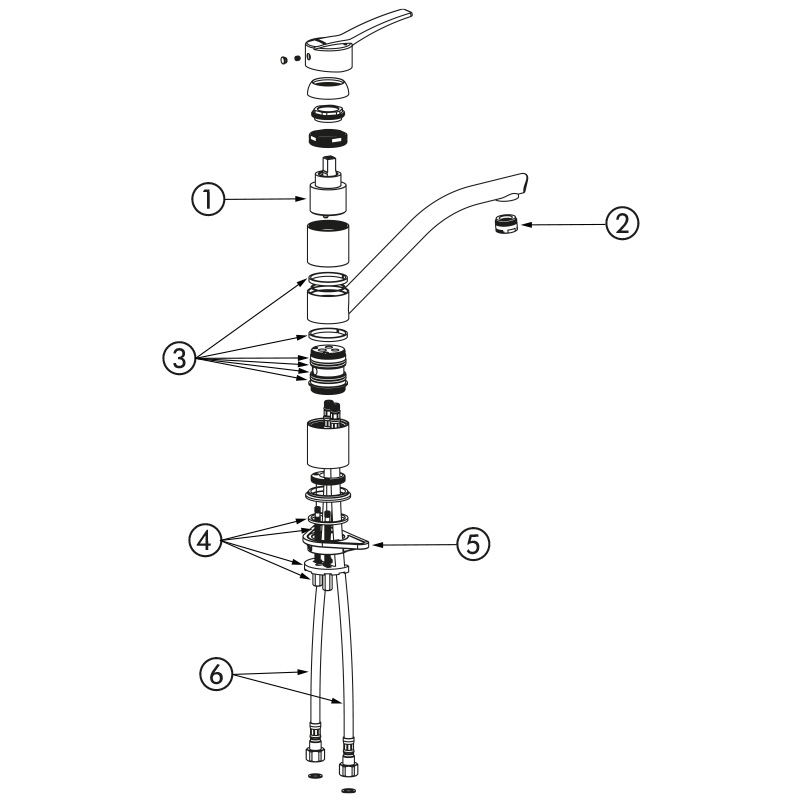 1
2
3
4
5
6