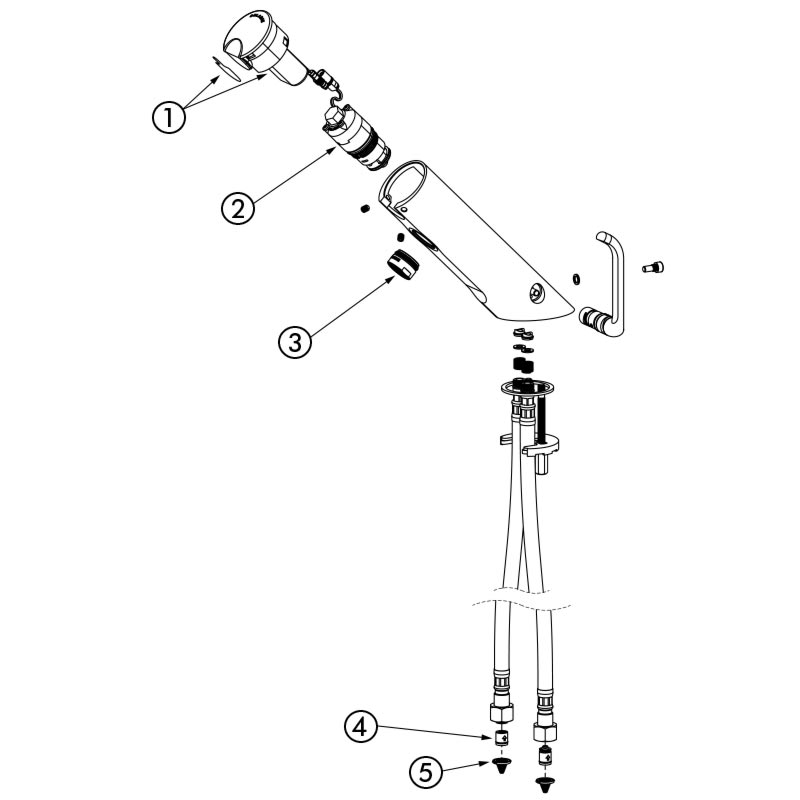 1
2
3
4
5