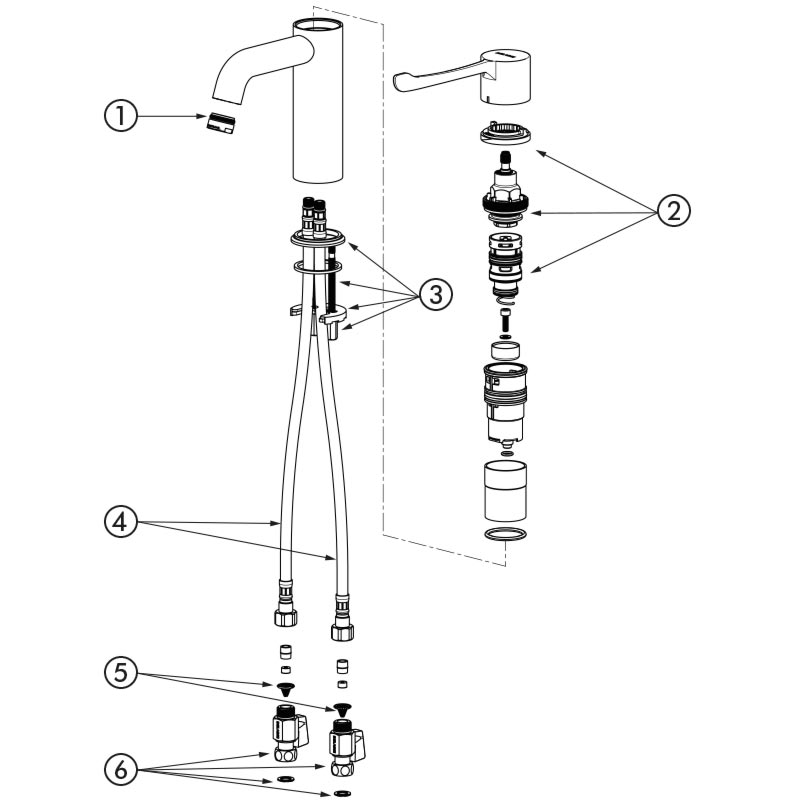 1
2
3
4
5
6