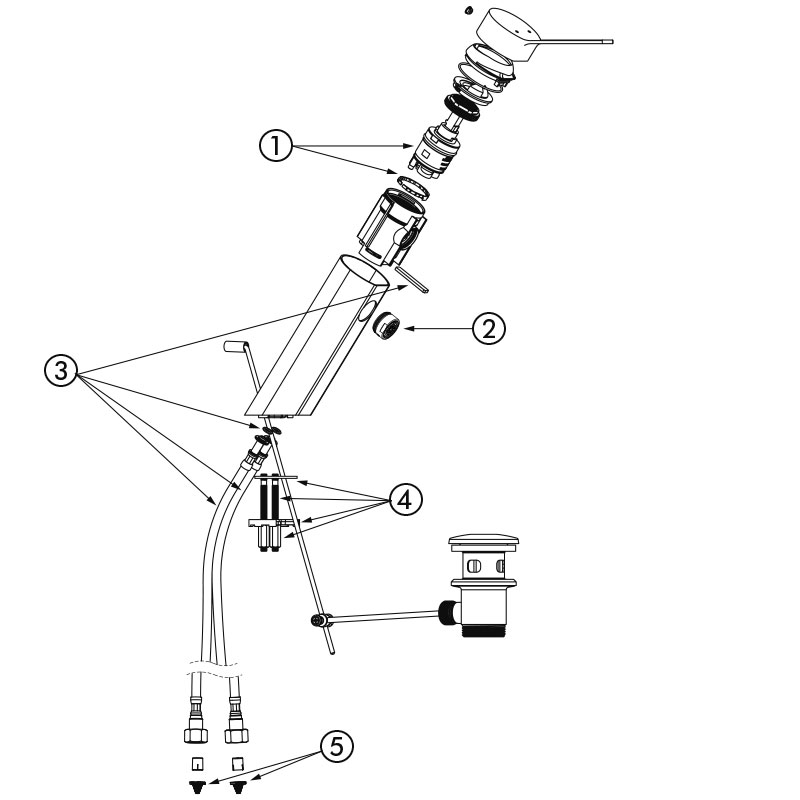 1
2
3
4
5