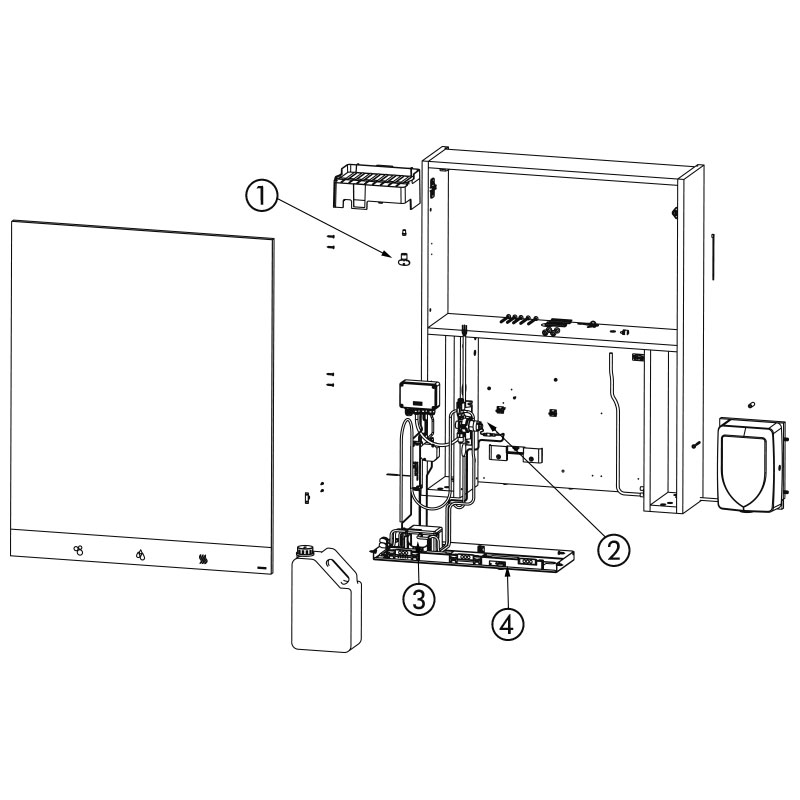 1
2
3
4