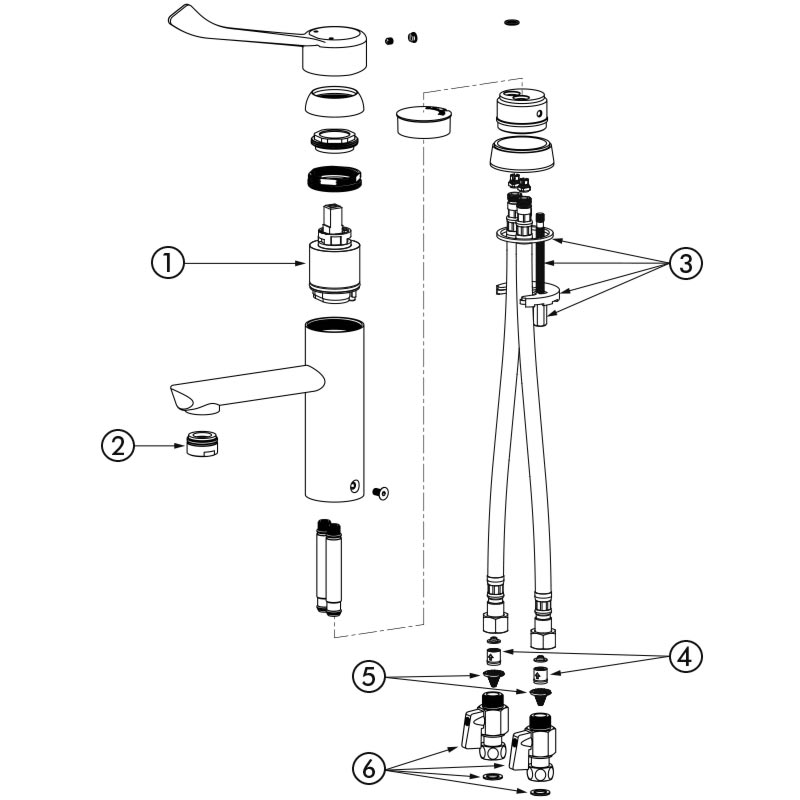 1
2
3
4
5
6