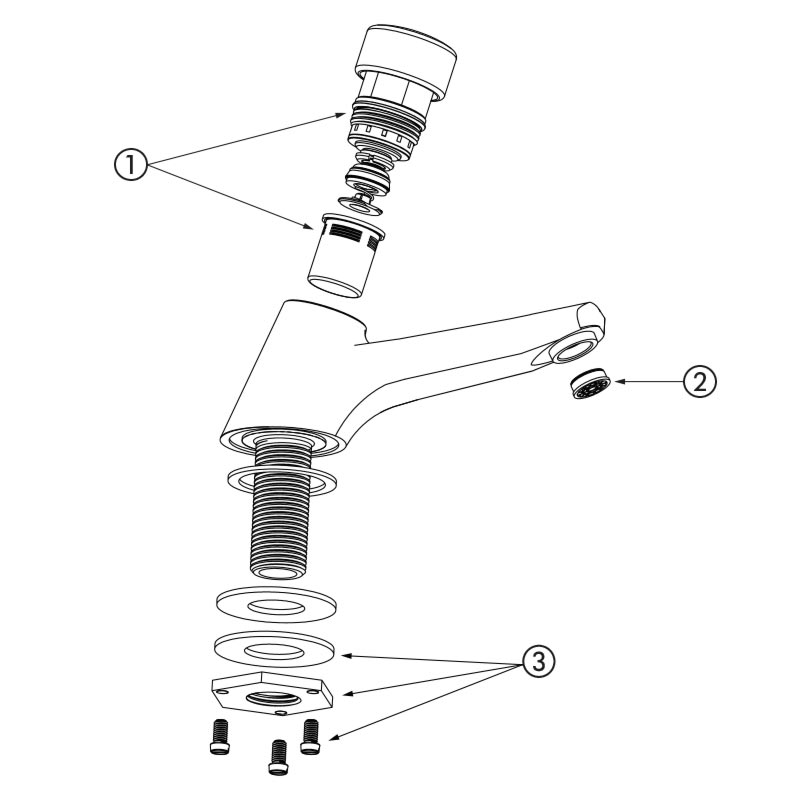 1
2
3