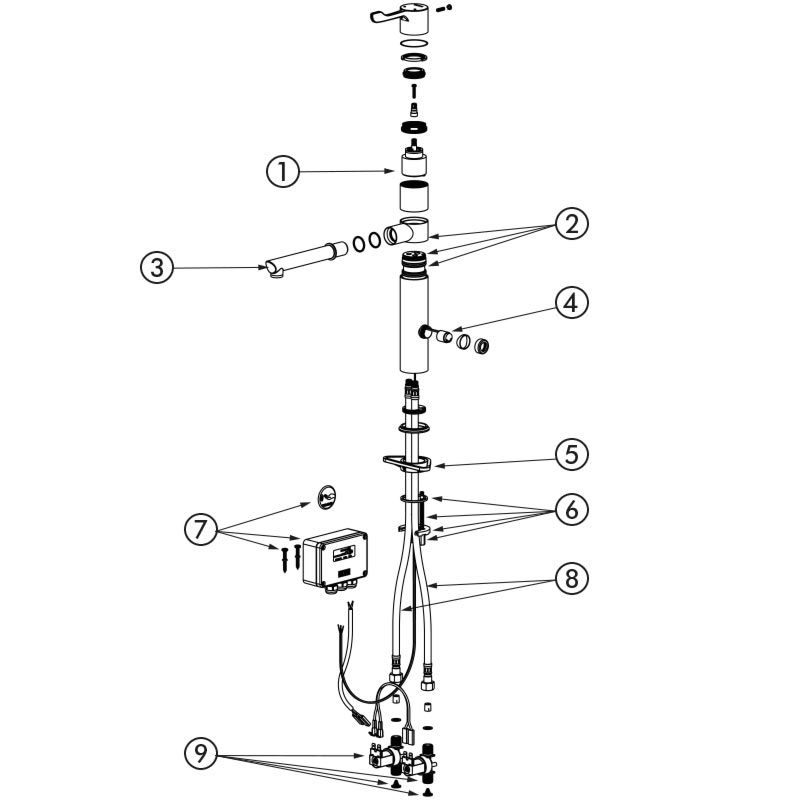 1
2
3
4
5
6
7
8
9