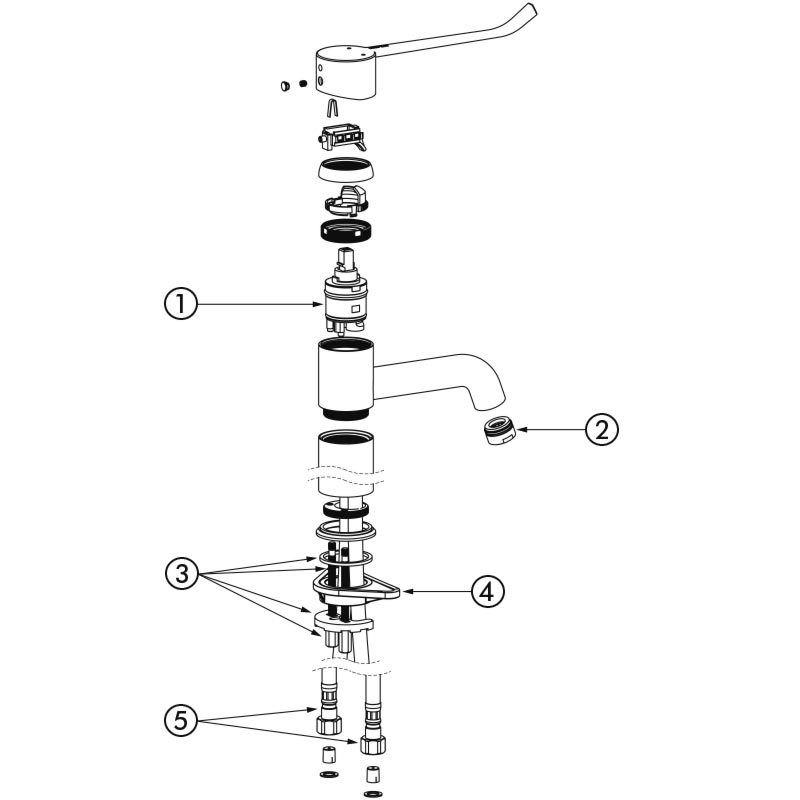 1
2
3
4
5