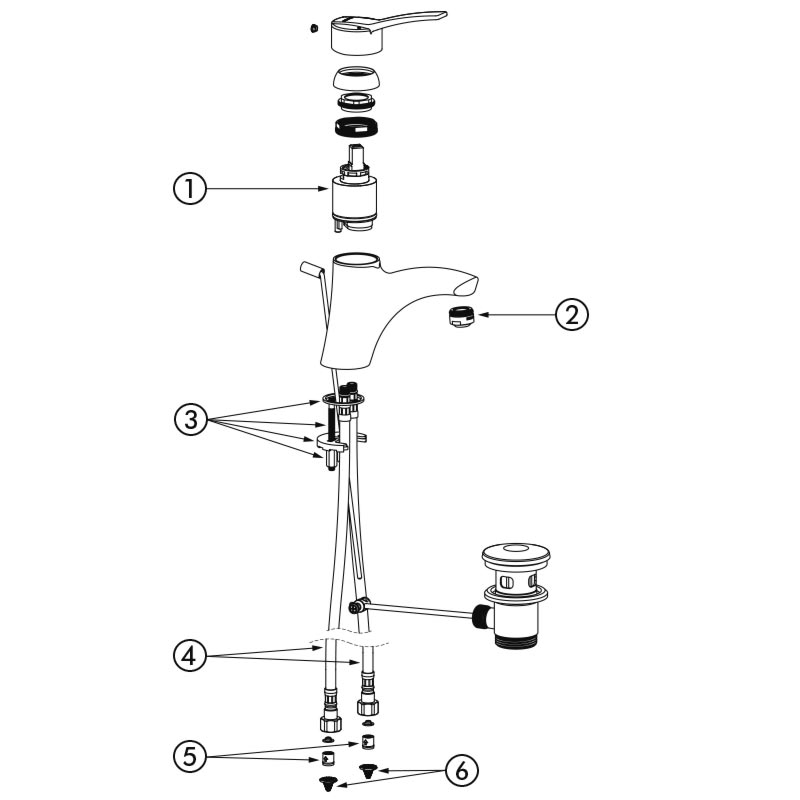 1
2
3
4
5
6