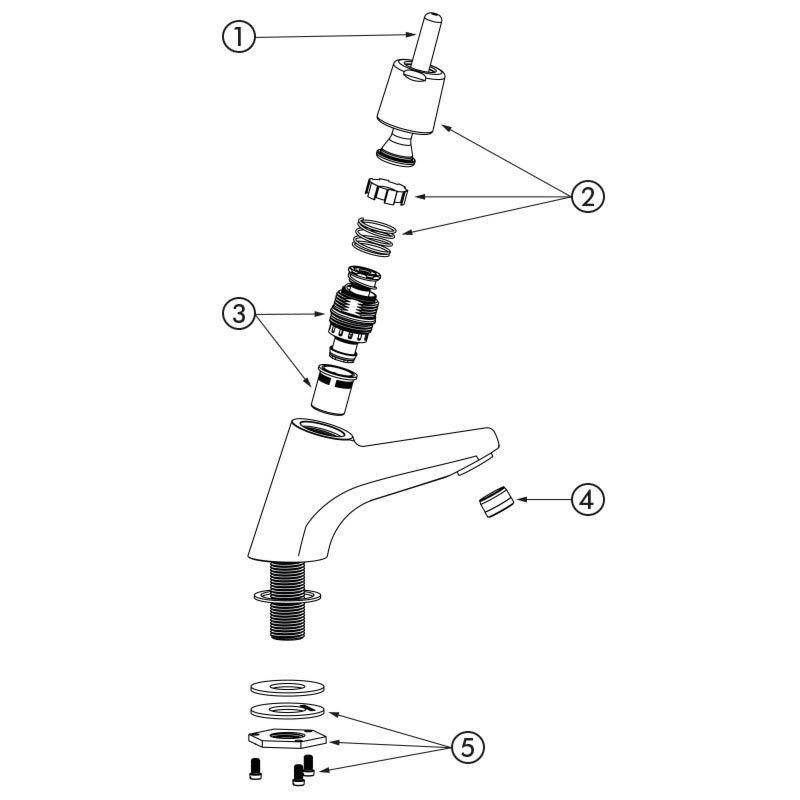 1
2
3
4
5