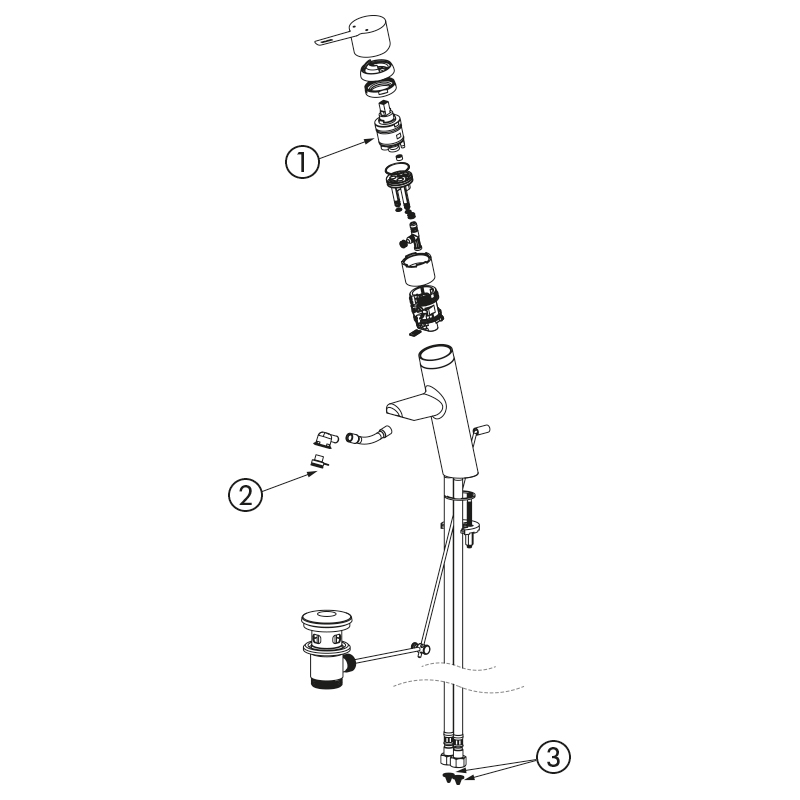 1

2

3