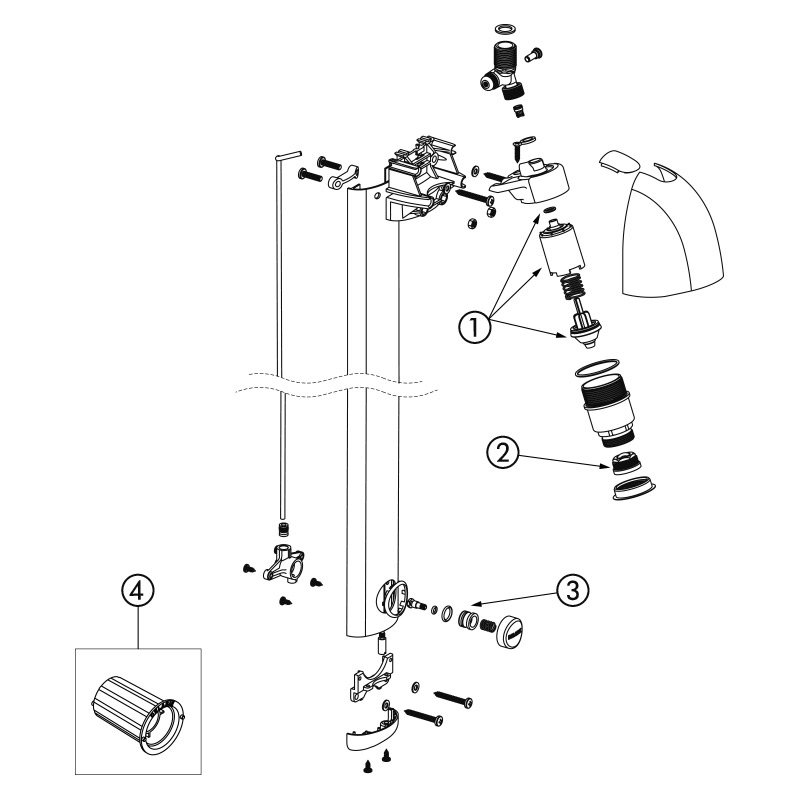 1

2

3

4