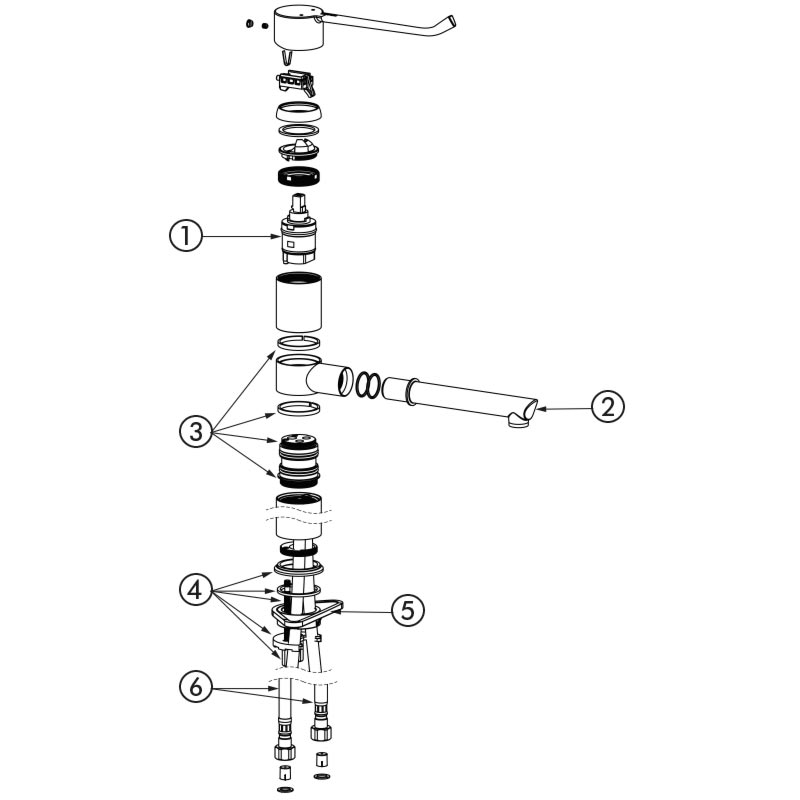 1
2
3
4
5
6