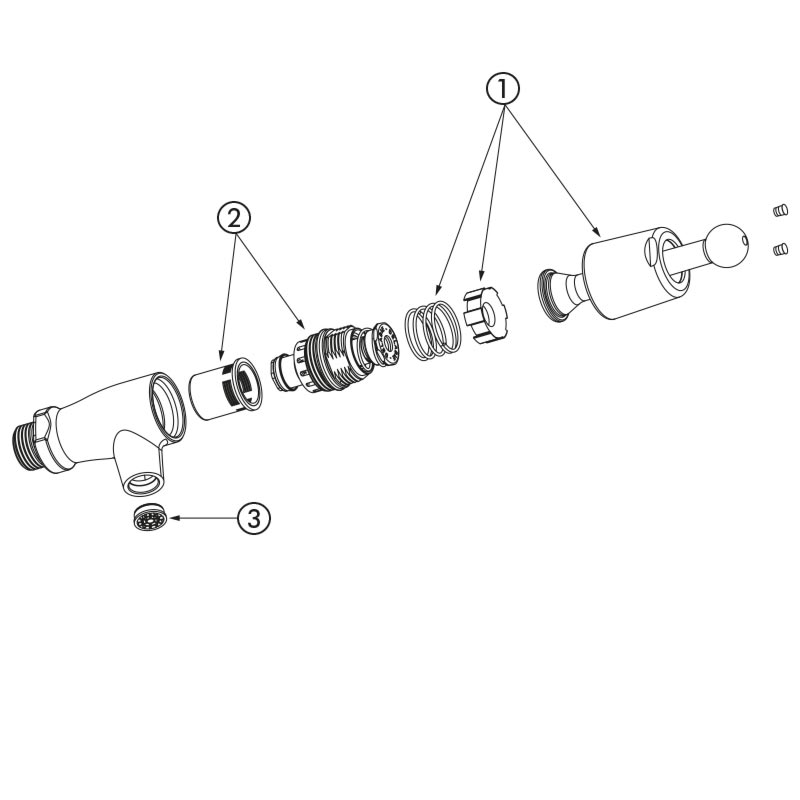 1

2

3