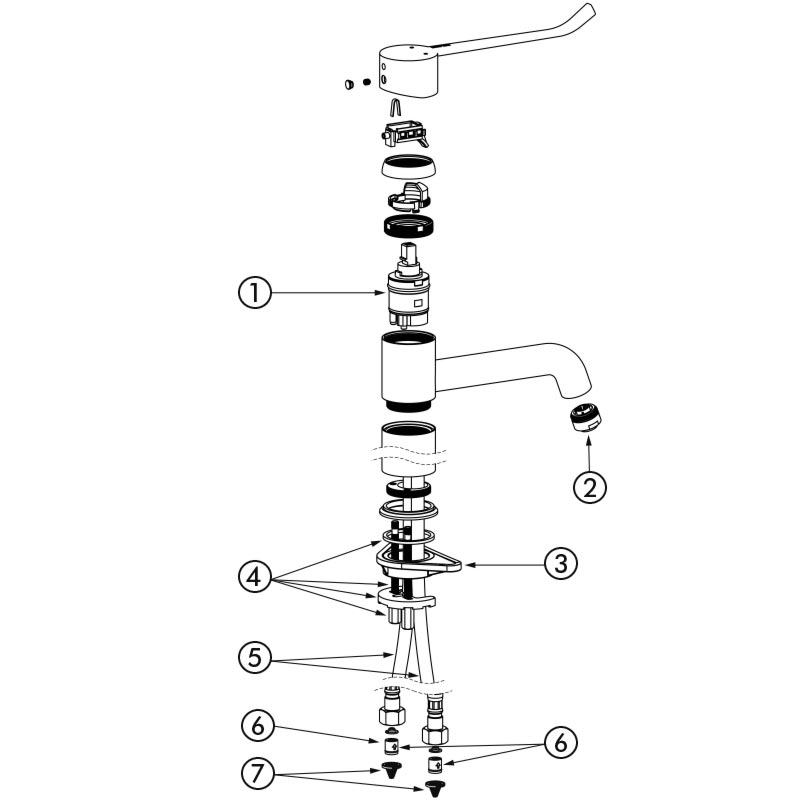 1
2
3
4
5
6
6
7