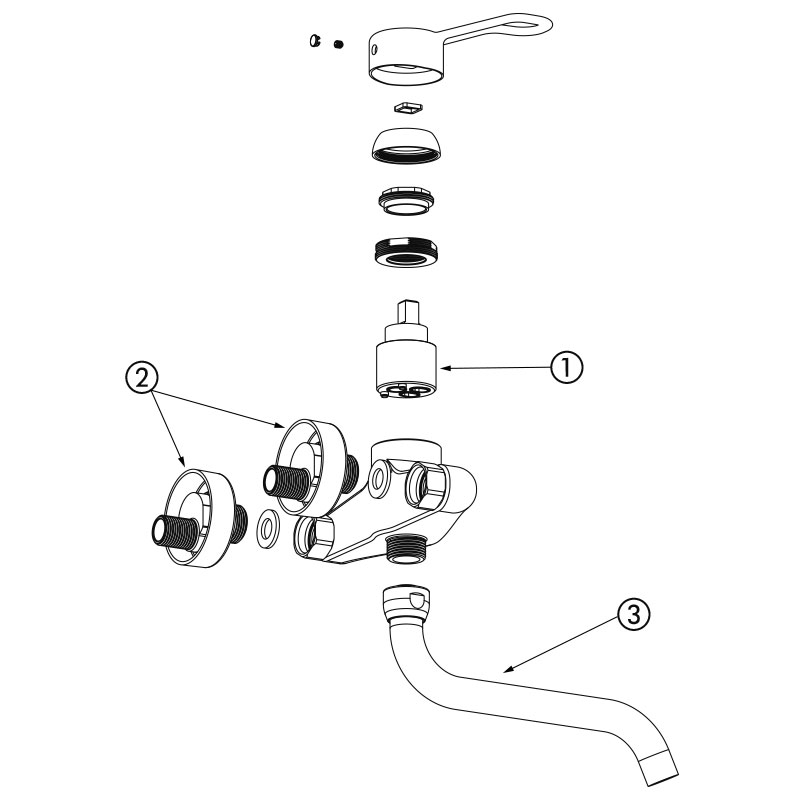 2

1

3