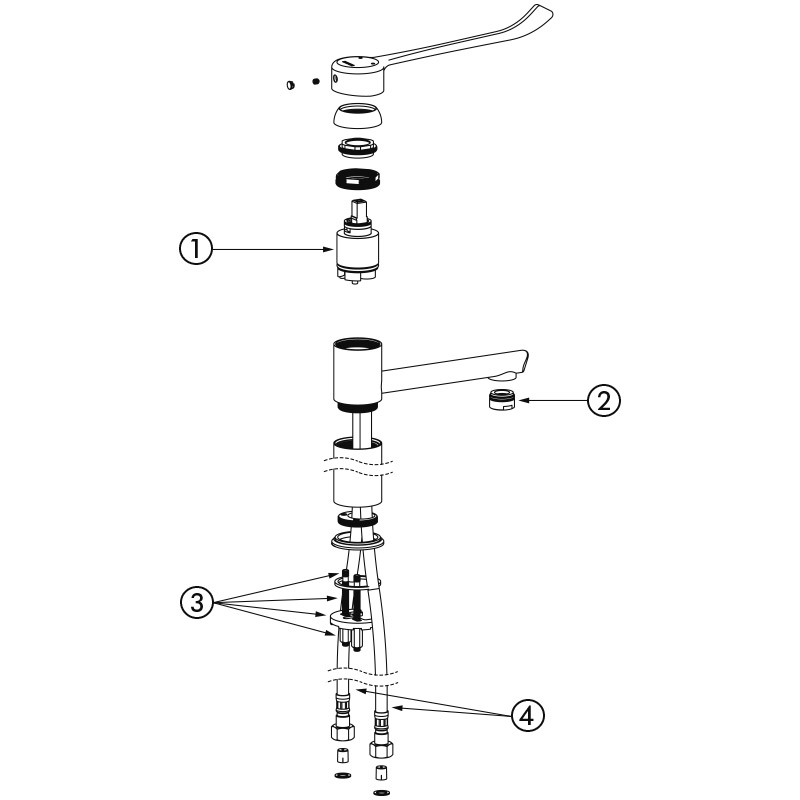 1
2
3
4