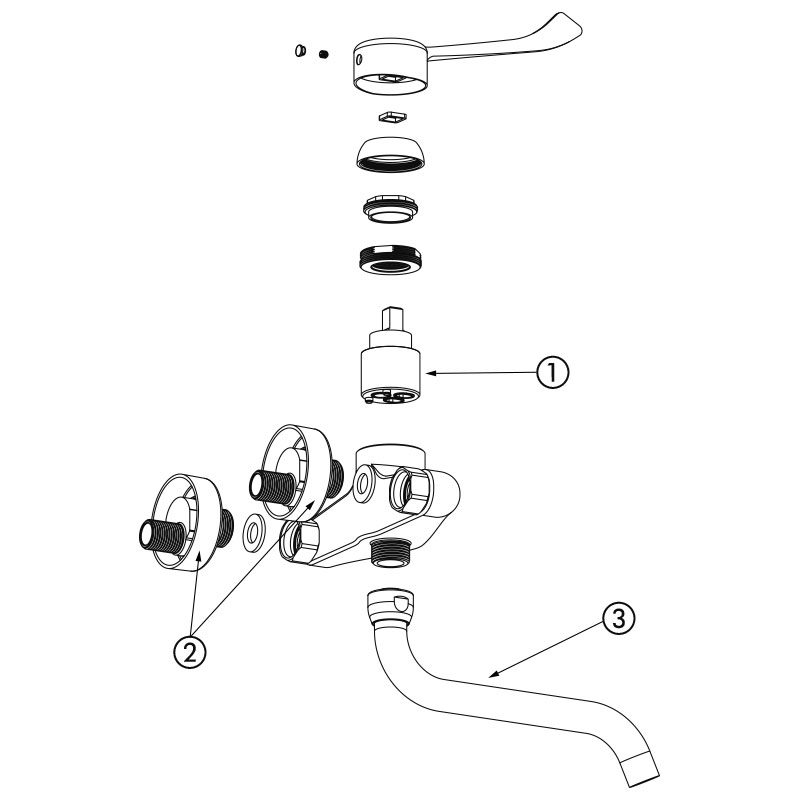 1

2

3