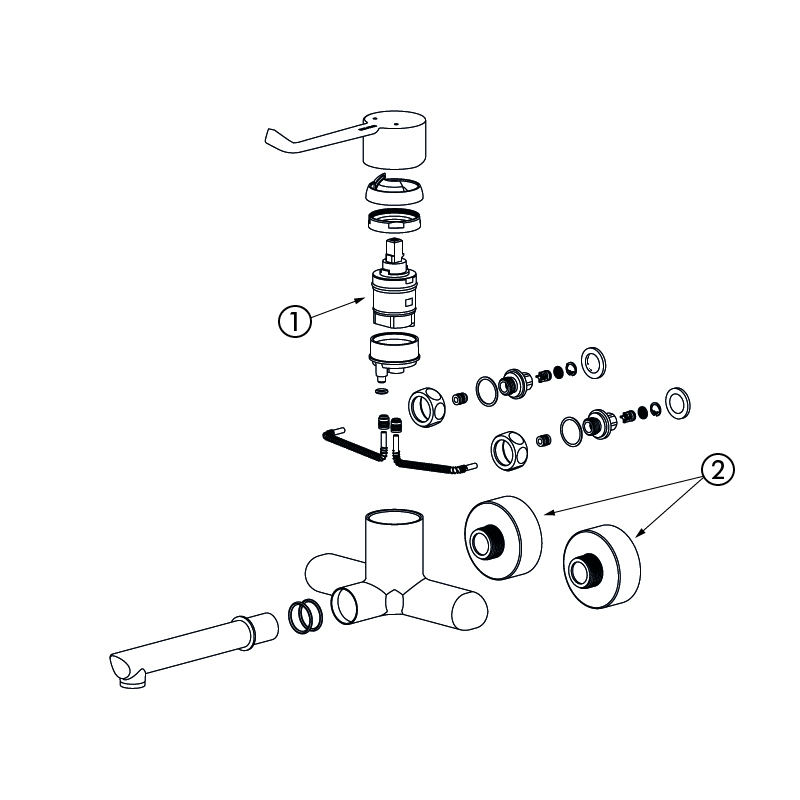 1

2