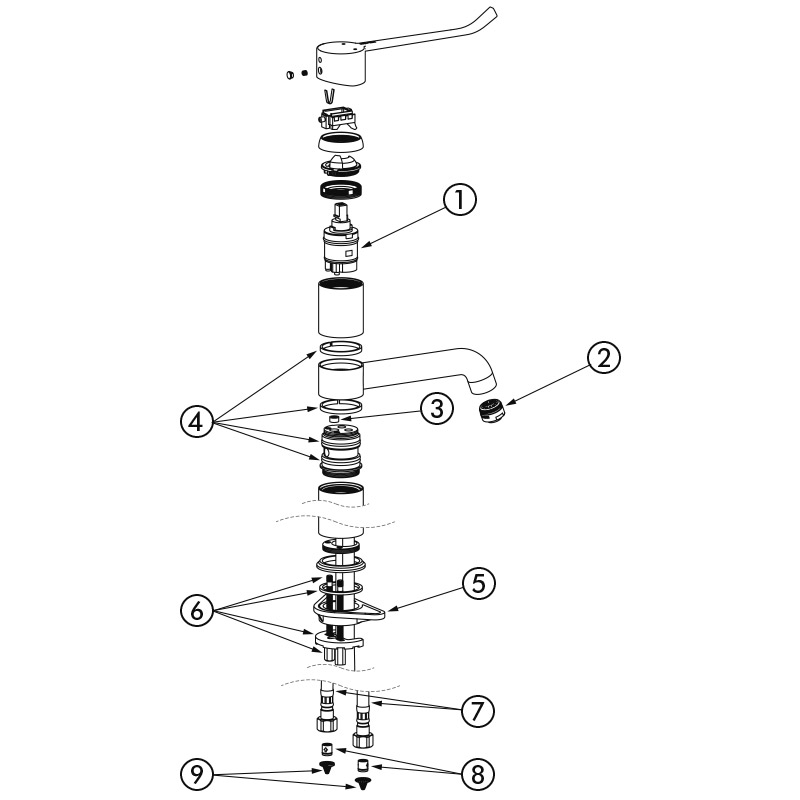 1
2
4
3
5
6
7
9
8