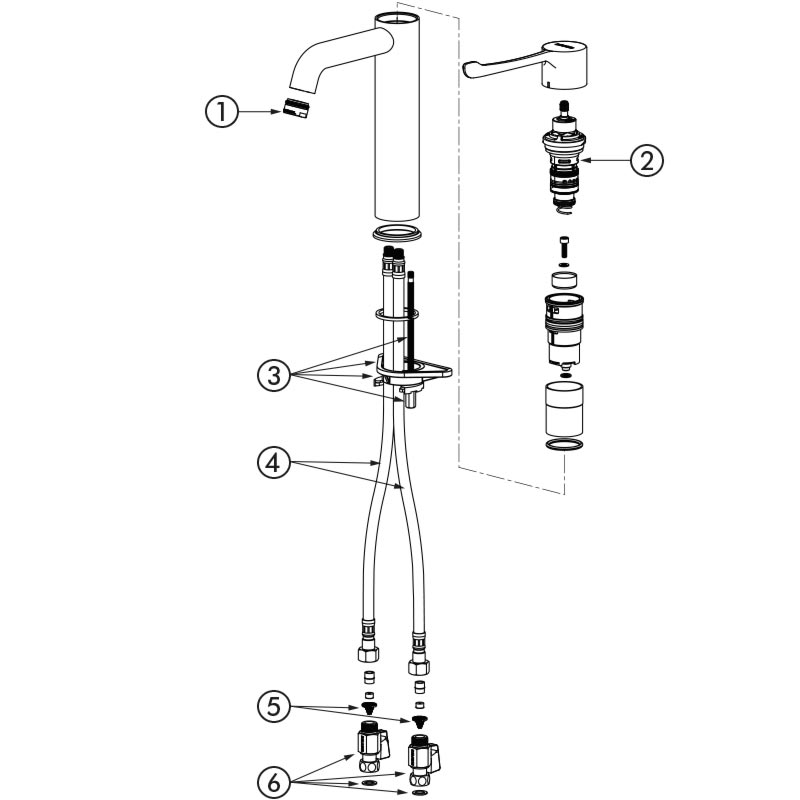 1
2
3
4
5
6