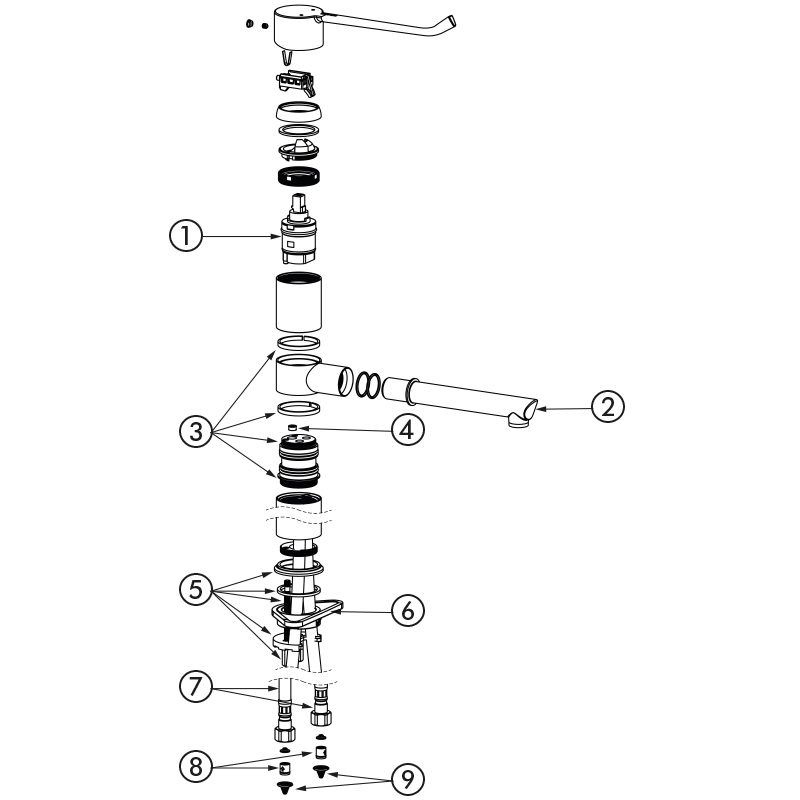 1
2
3
4
5
6
7
8
9