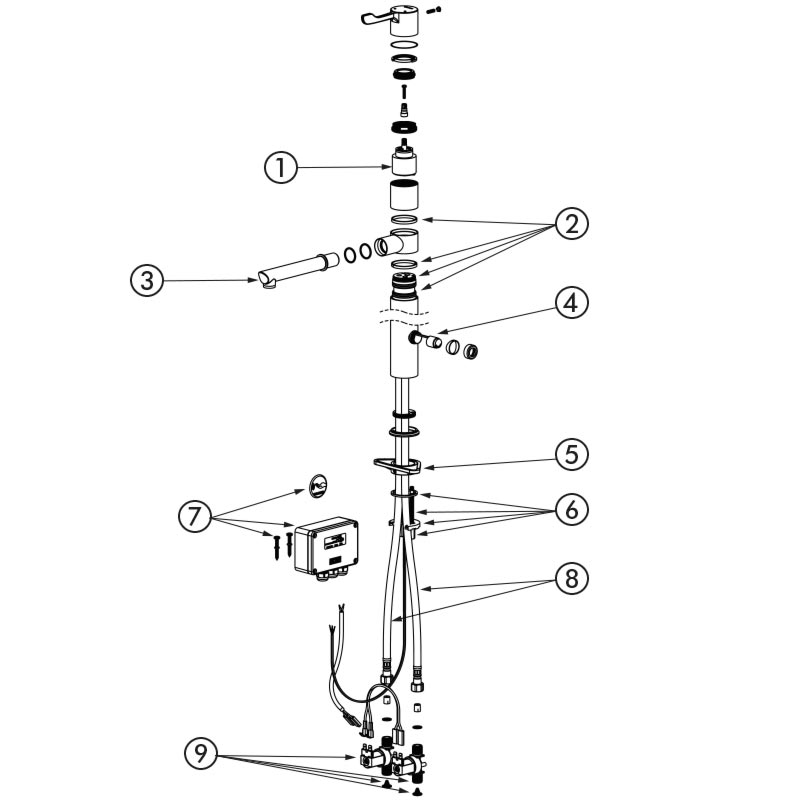 1
2
3
4
5
6
7
8
9