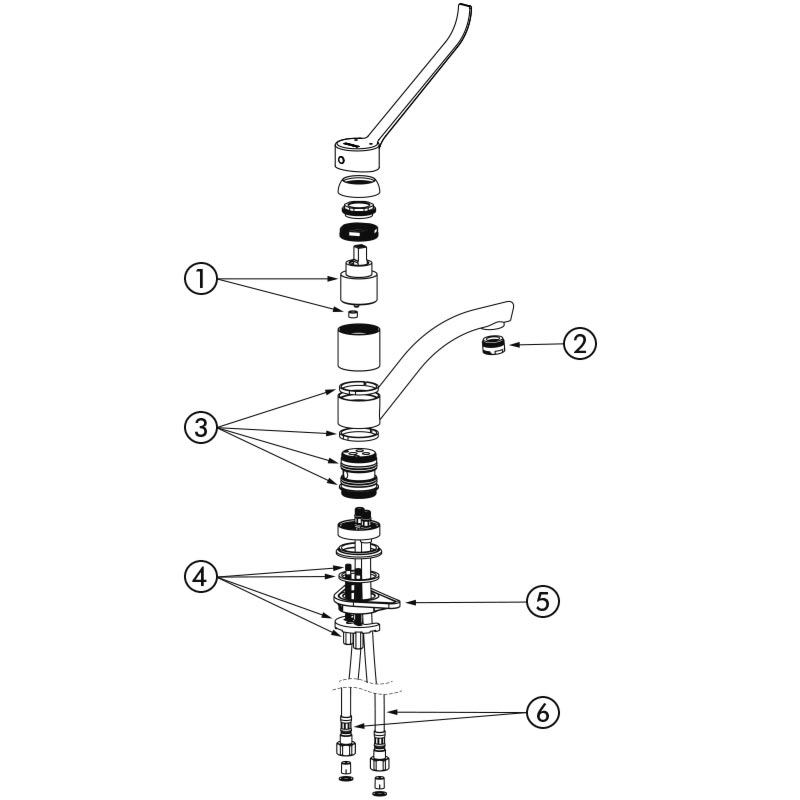 1
2
3
4
5
6