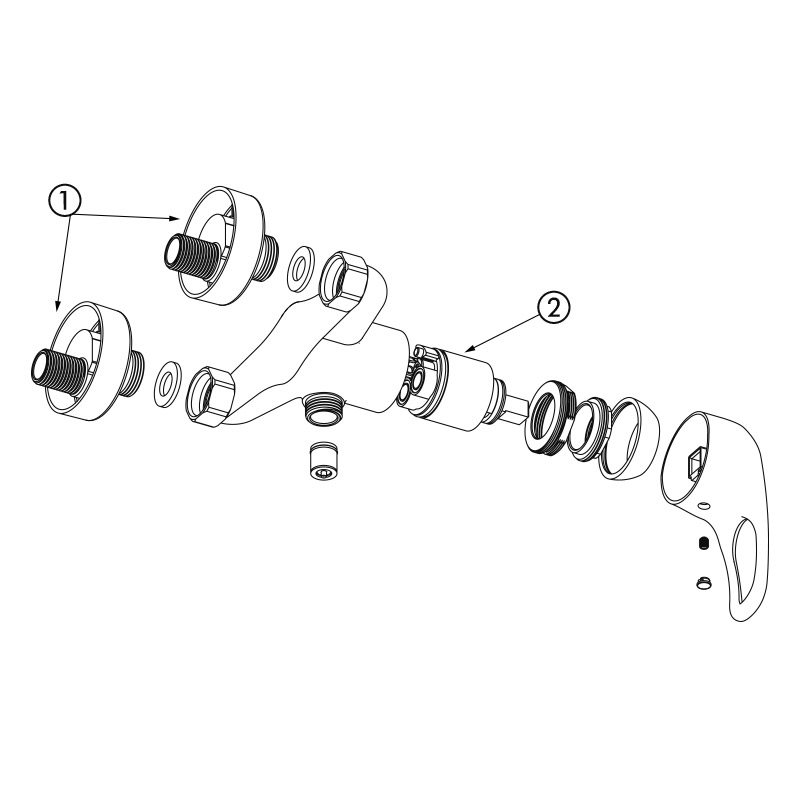 1
2