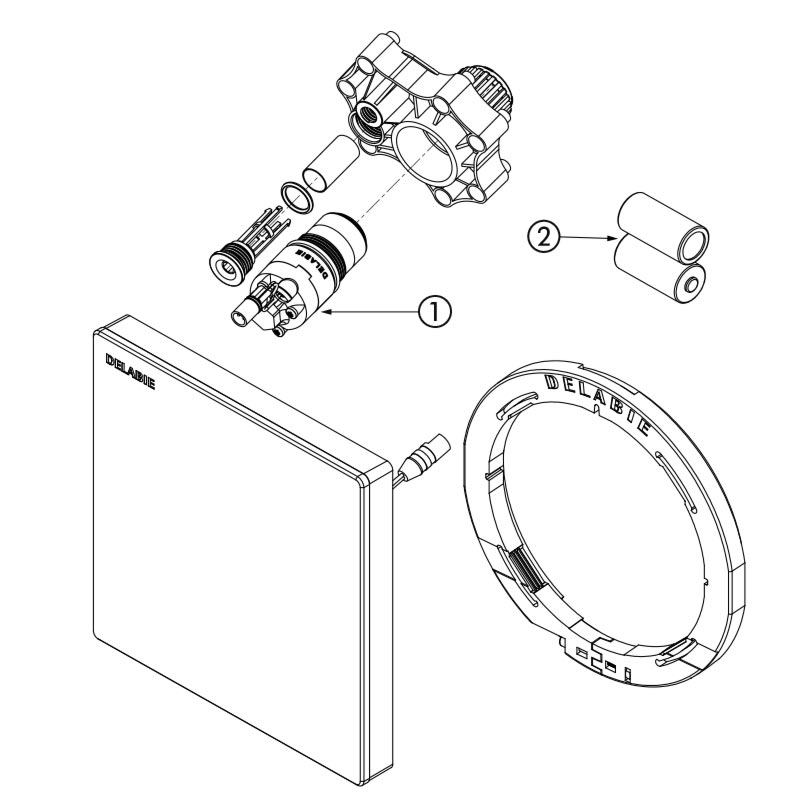 DELABIE

2

1

DELABIE

DELABIE