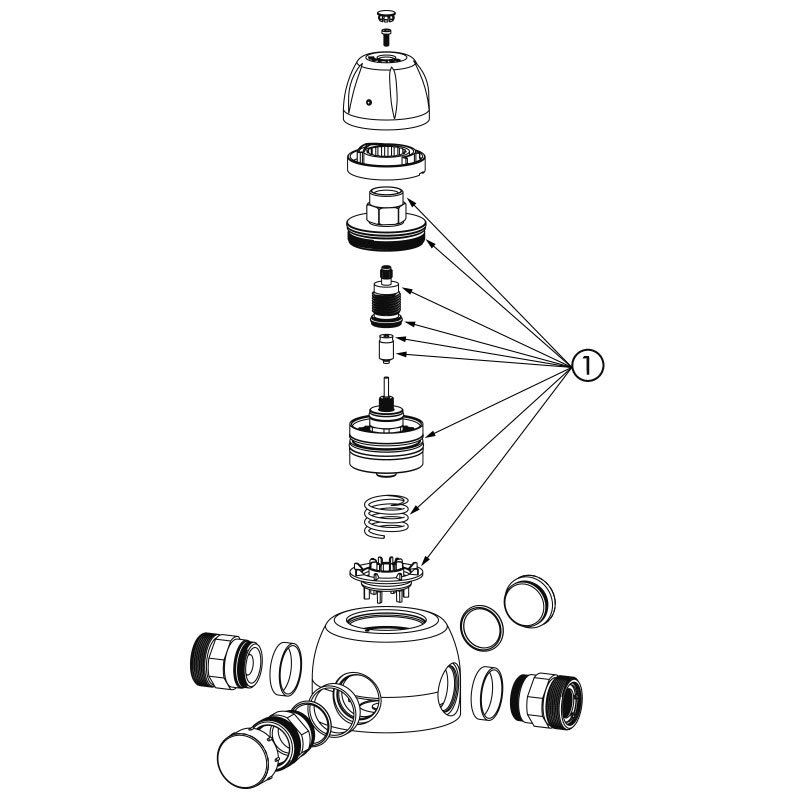 1