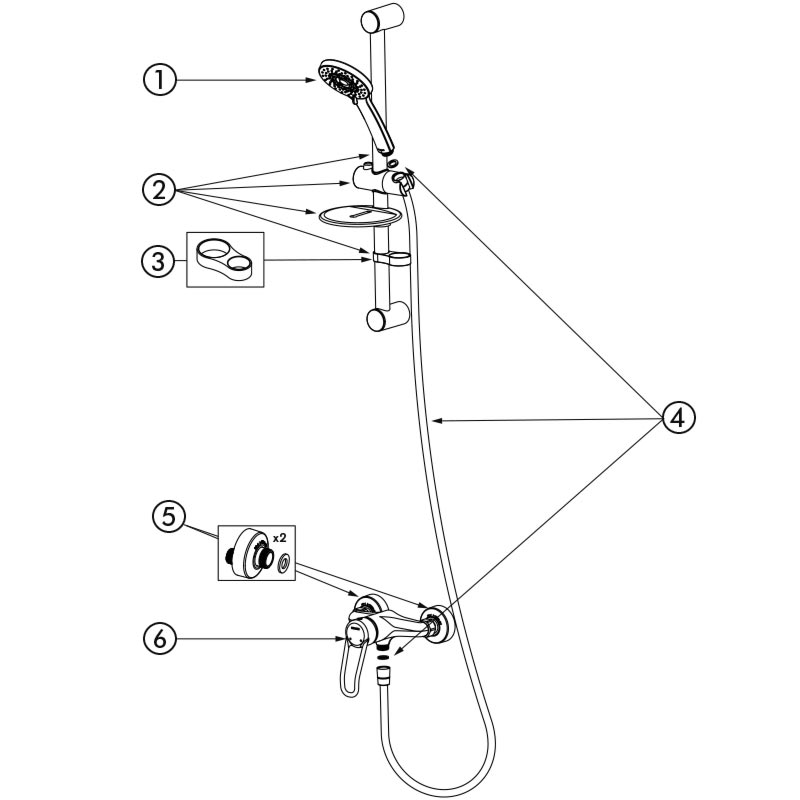 1
2
3
4
5
x2
6