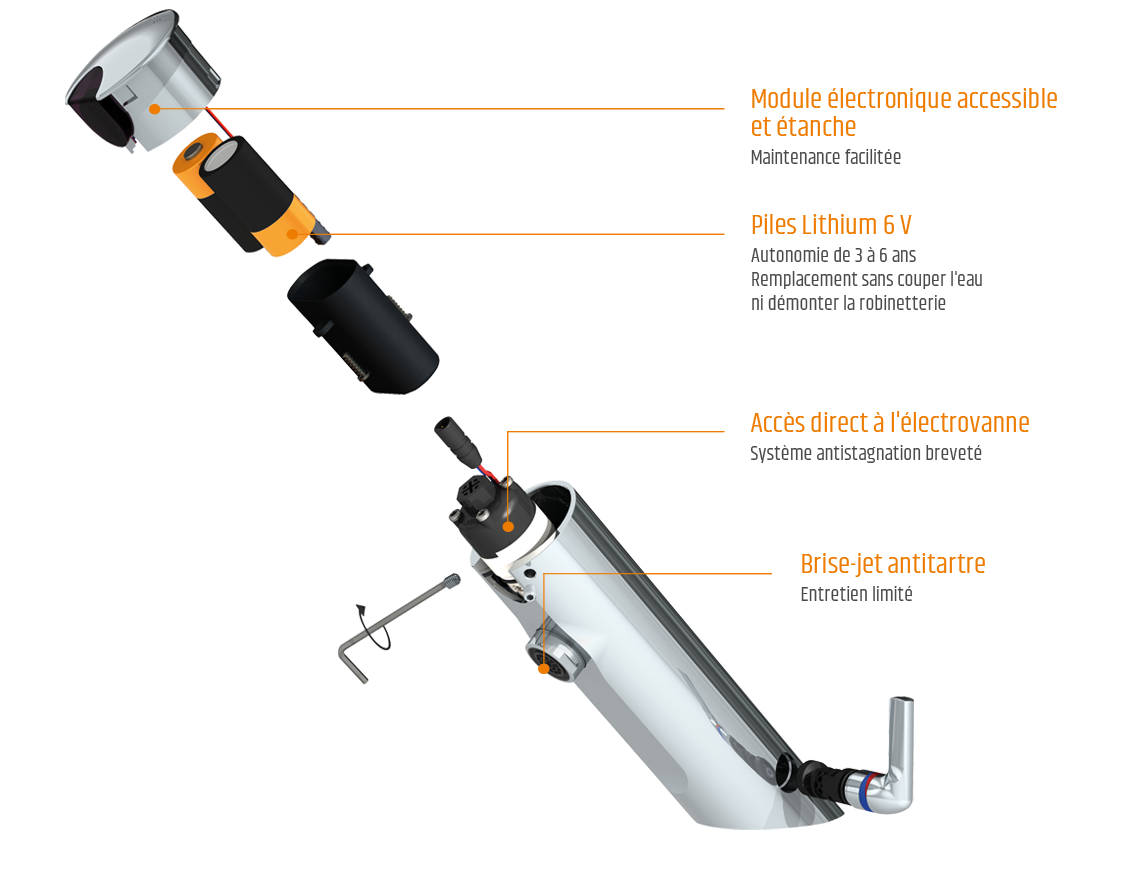 Module électronique accessible et étanche
Maintenance facilitée

Piles Lithium 6 V
Autonomie de 3 à 6 ans
Remplacement sans couper l'eau
ni démonter la robinetterie

Accès direct à l'électrovanne
Système antistagnation breveté

Brise-jet antitartre
Entretien limité