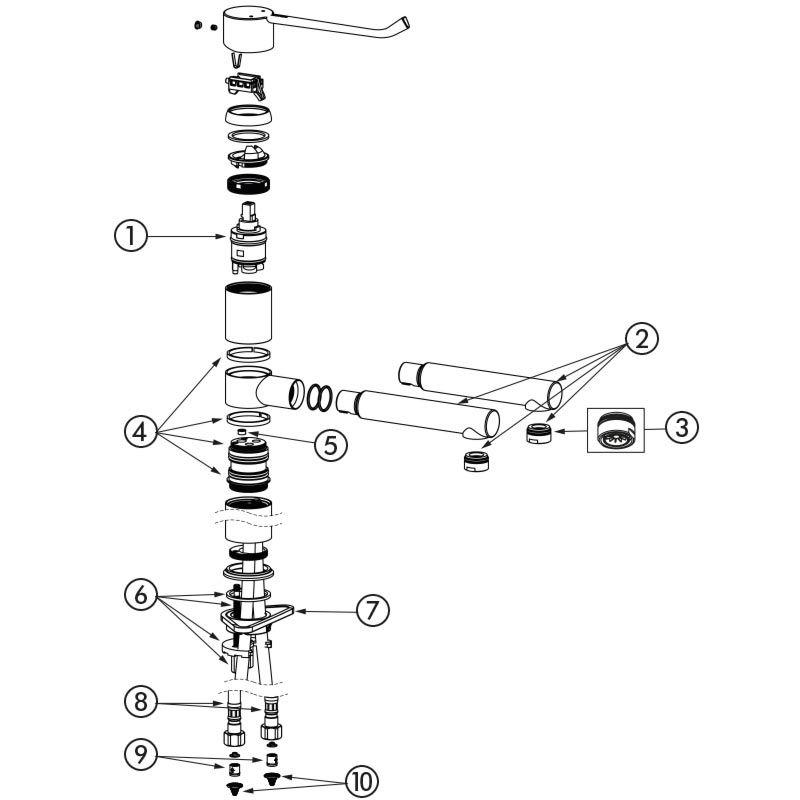 1
2
3
4
5
6
7
8
9
10