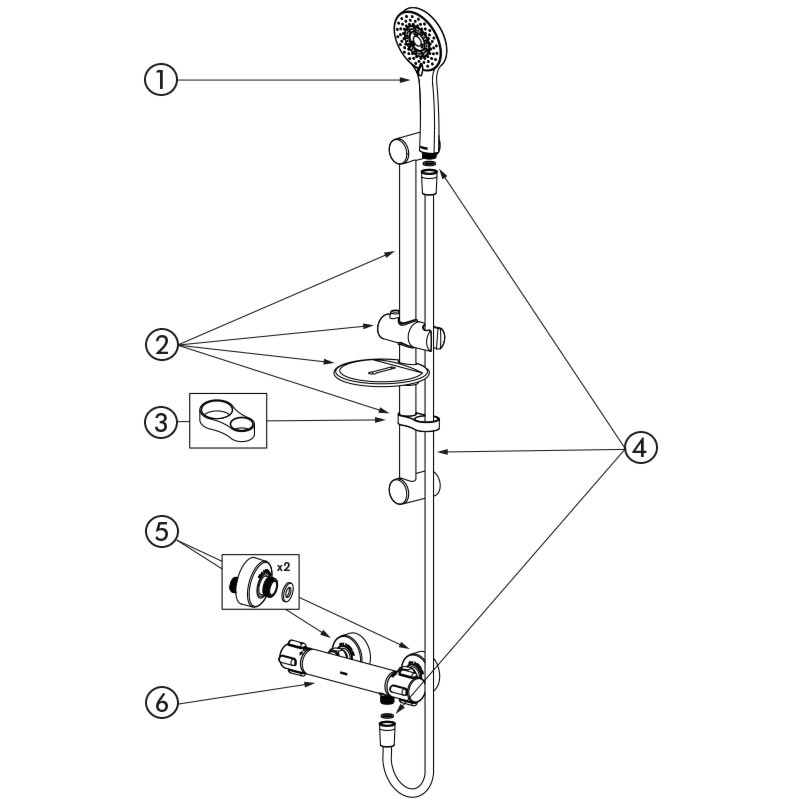 1
2
3
4
5
x2
6