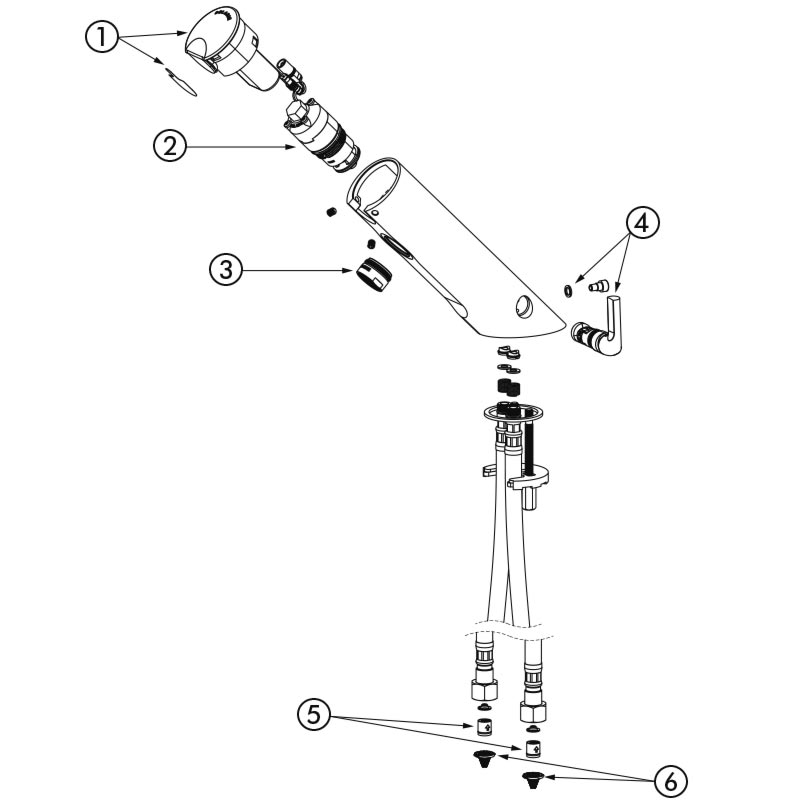 1
2
3
4
5
6