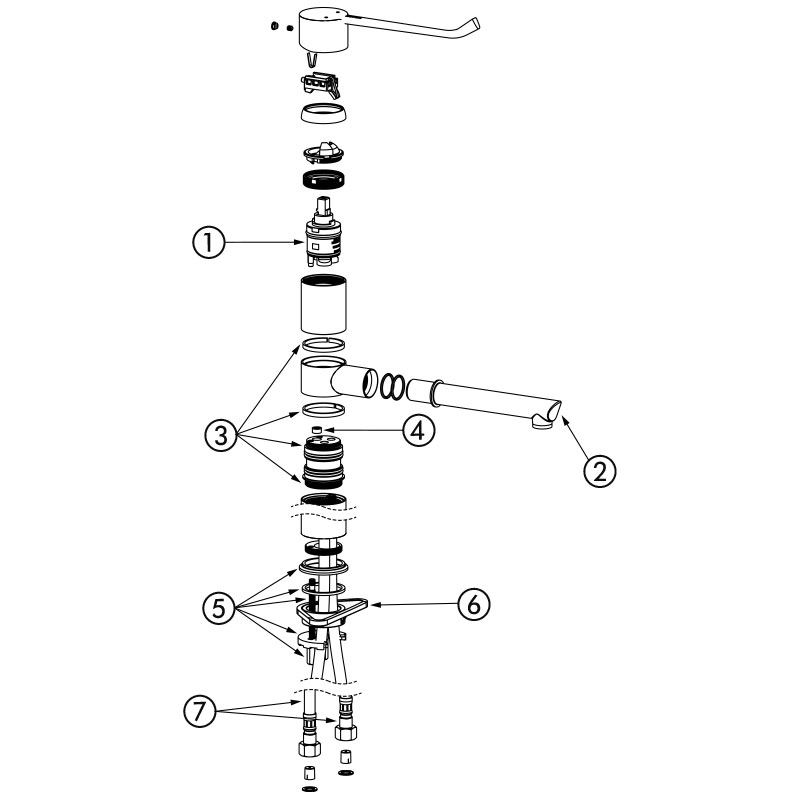 1
3
4
2
5
6
7