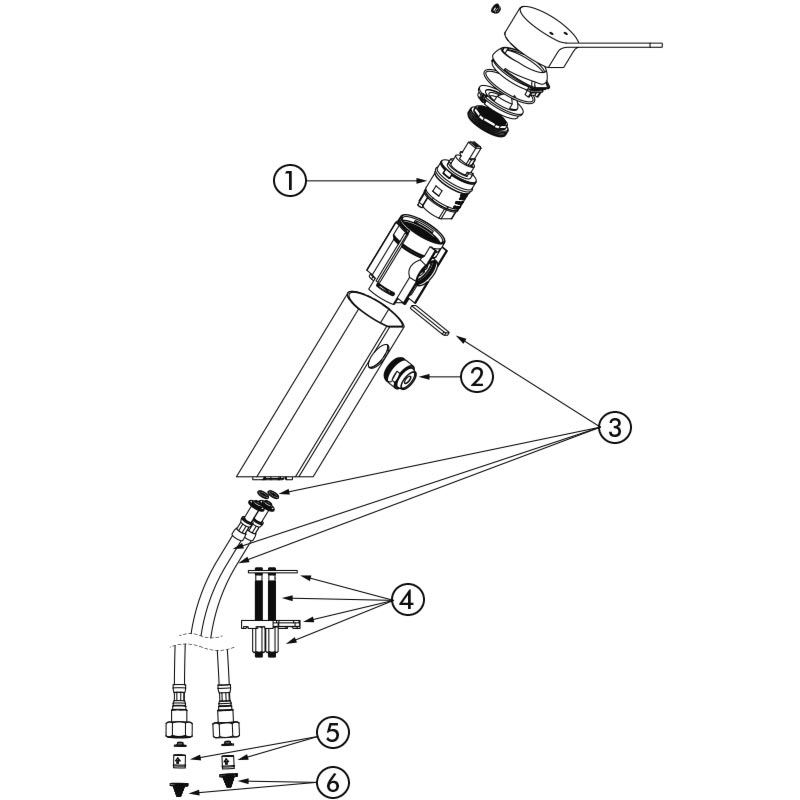 1
2
3
4
5
6