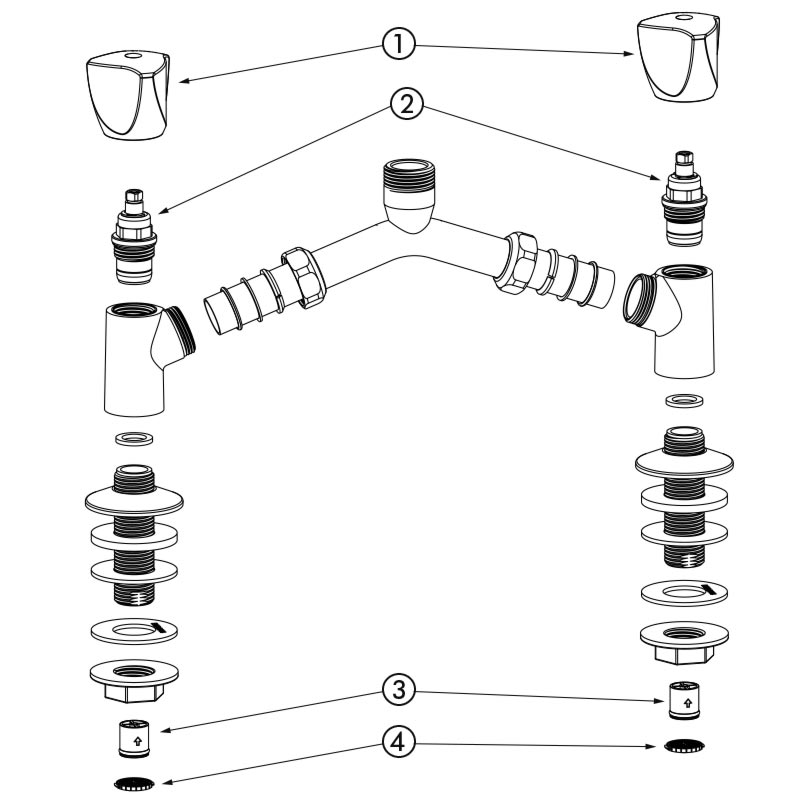 1
2
3
4