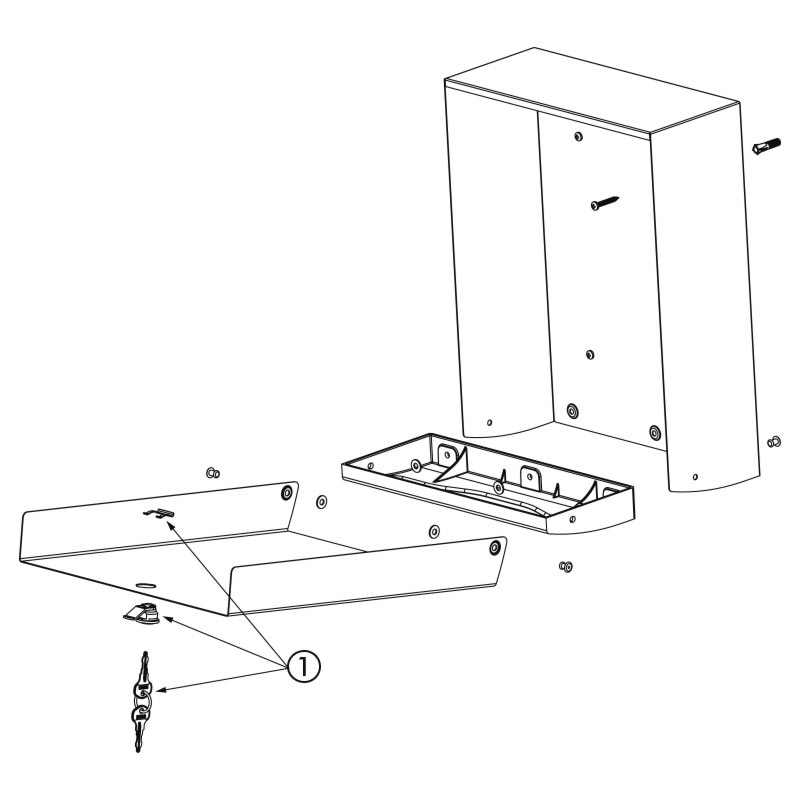 1