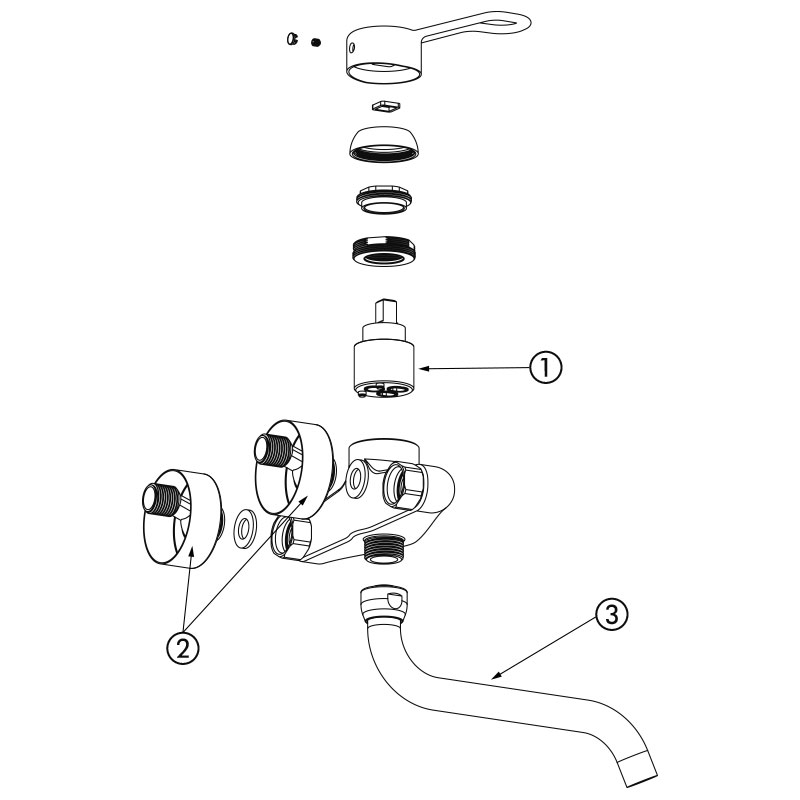 1

2

3