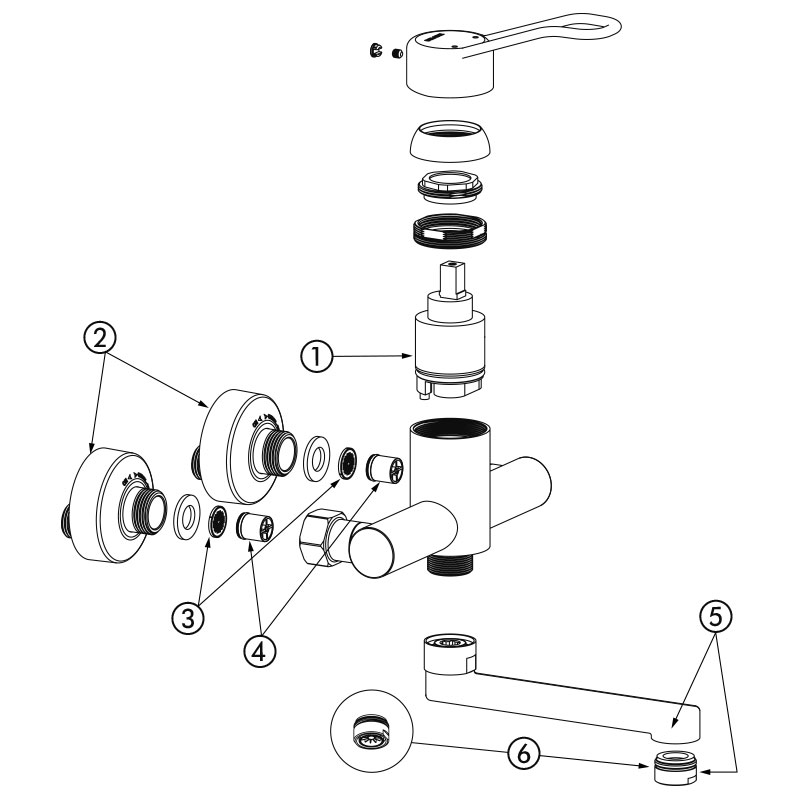 2
1
3
4
5
6