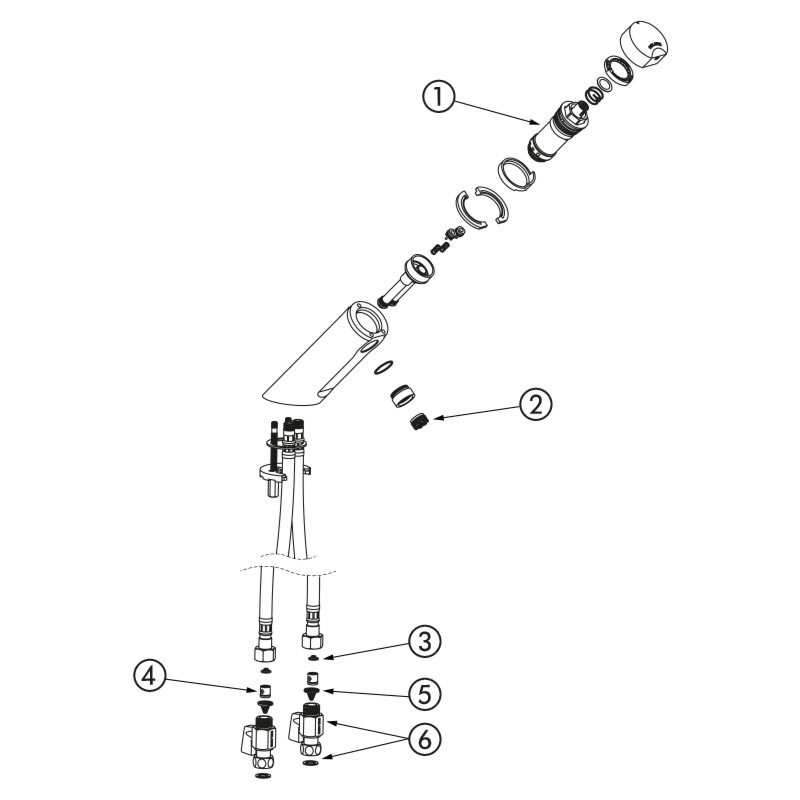 1
2
3
4
5
6