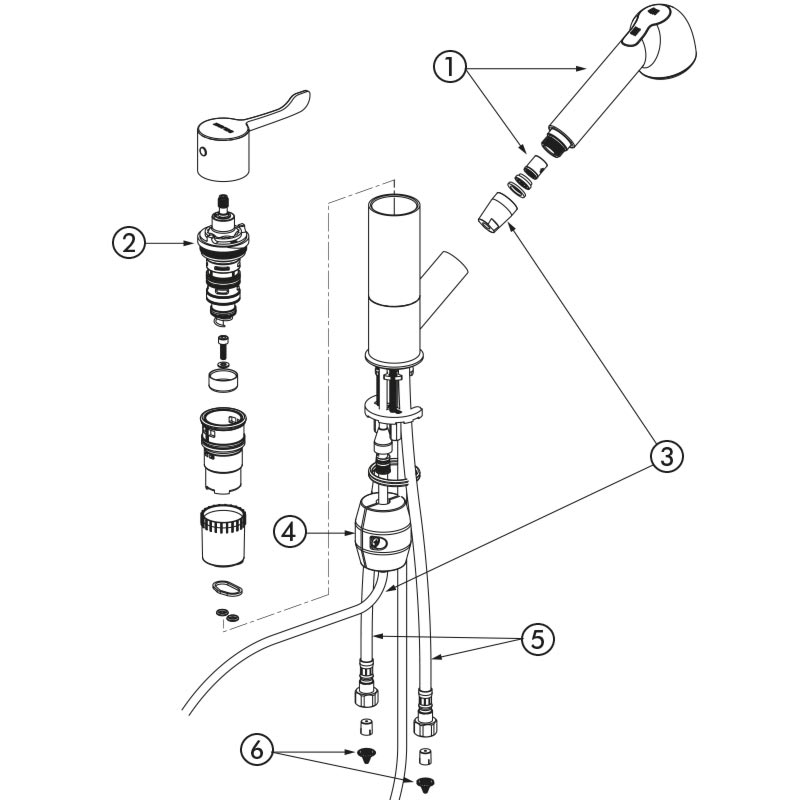 1
2
3
4
5
6