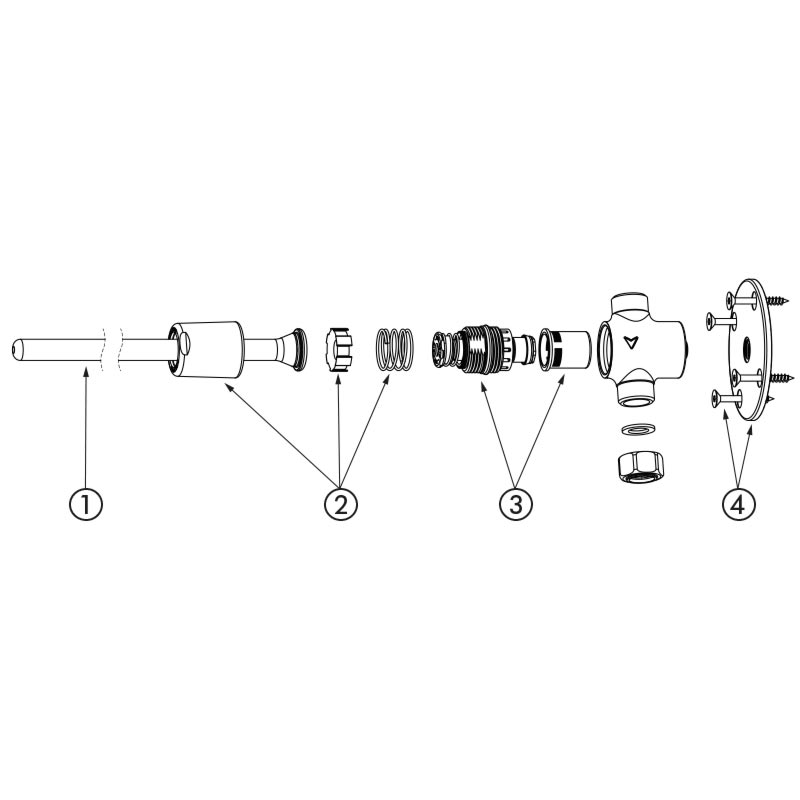 1
2
3
4