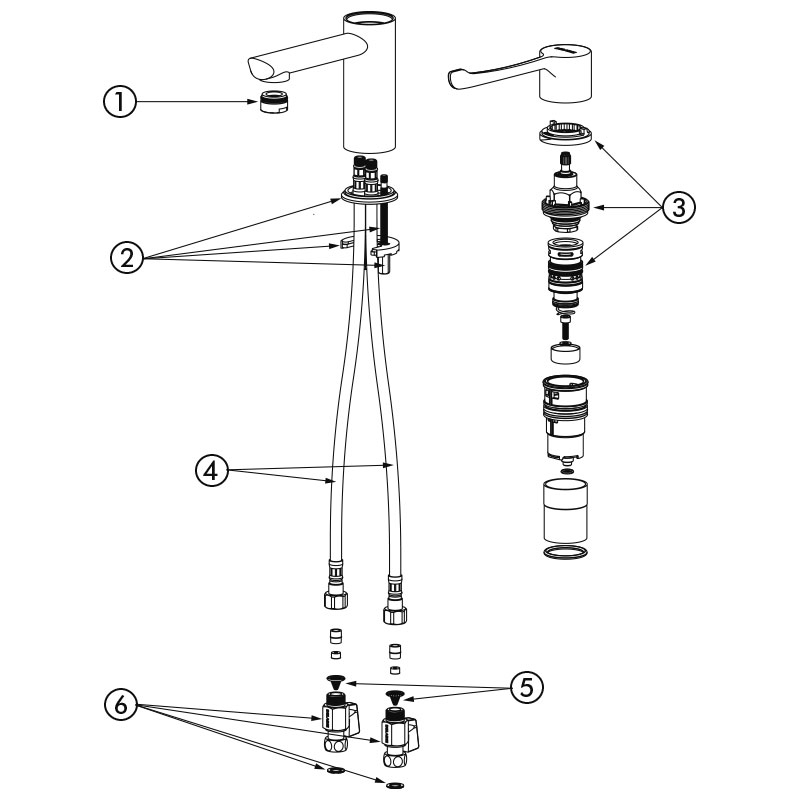 1
2
3
4
5
6