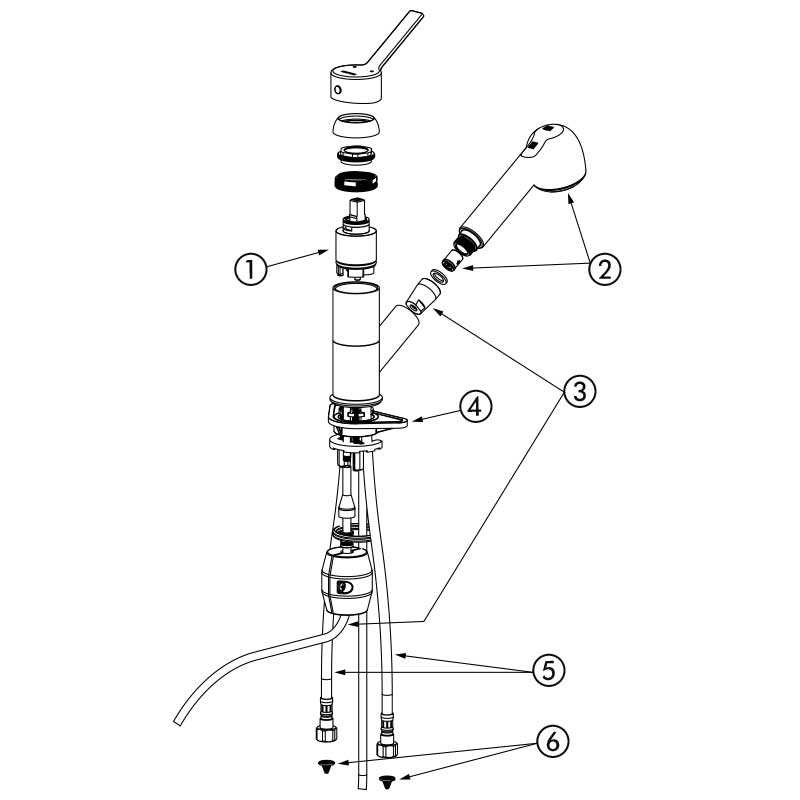 1
2
3
4
5
6