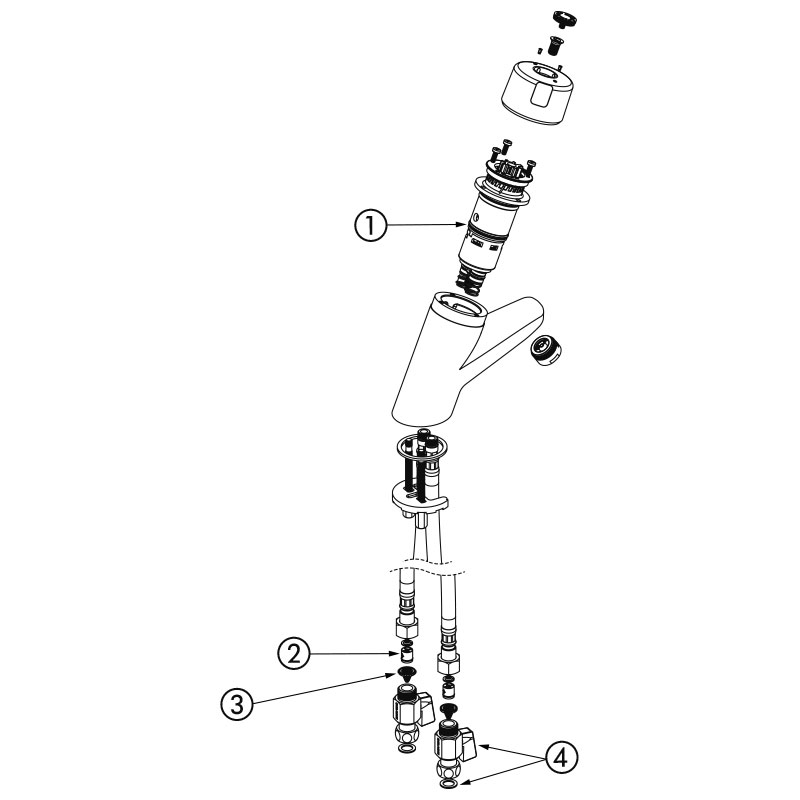 1
2
3
4