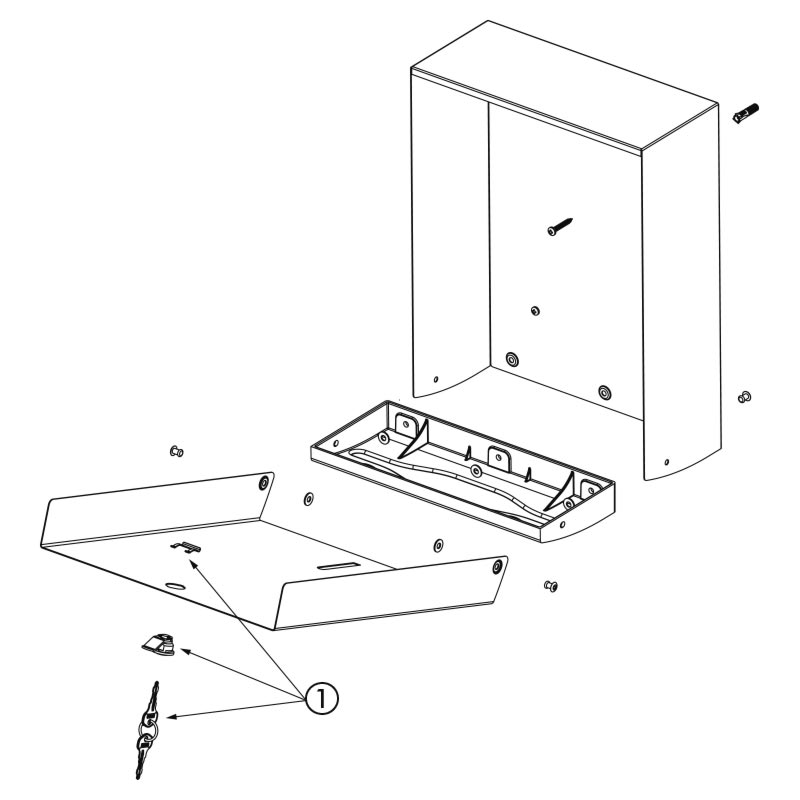 1