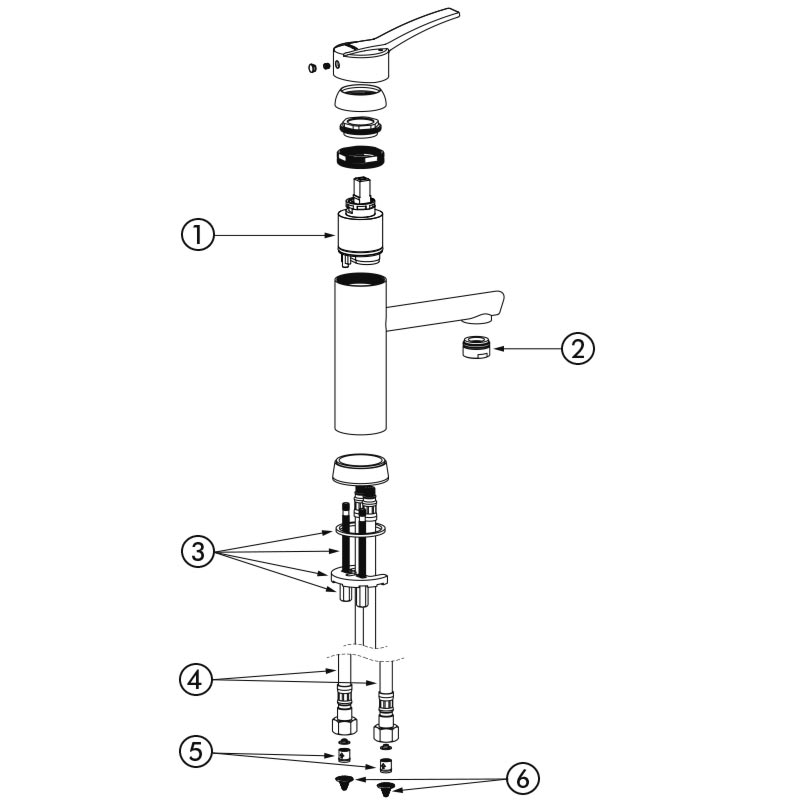 1
2
3
4
5
6