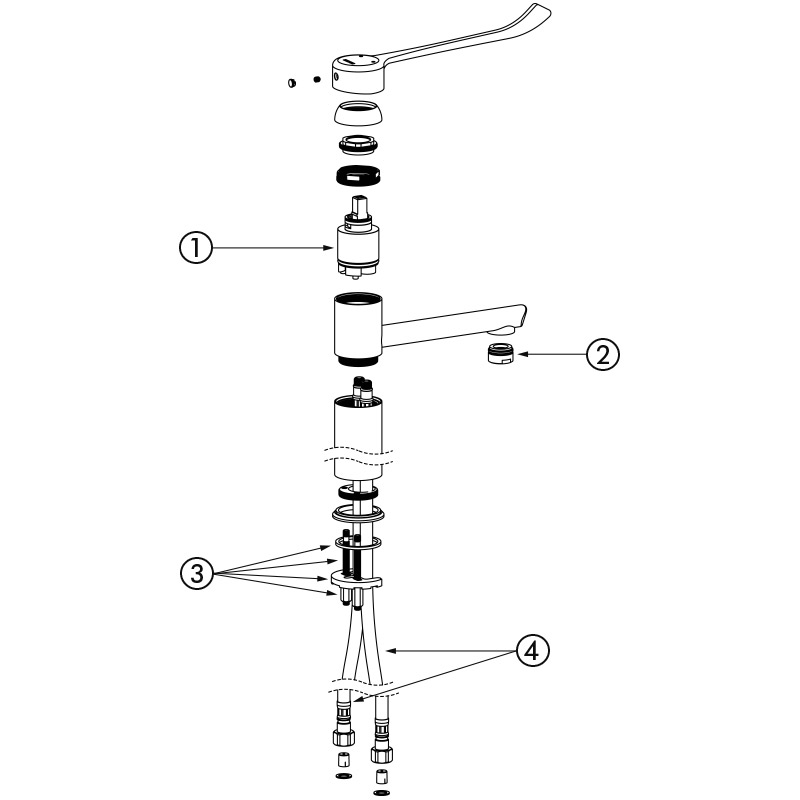 1
2
3
4