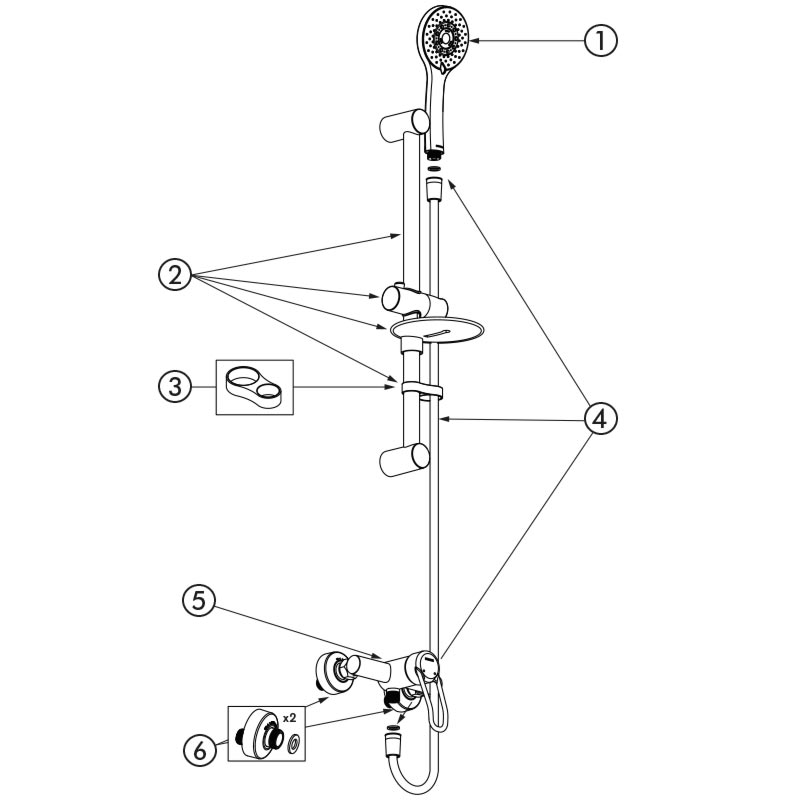 1
2
3
4
5
x2
6