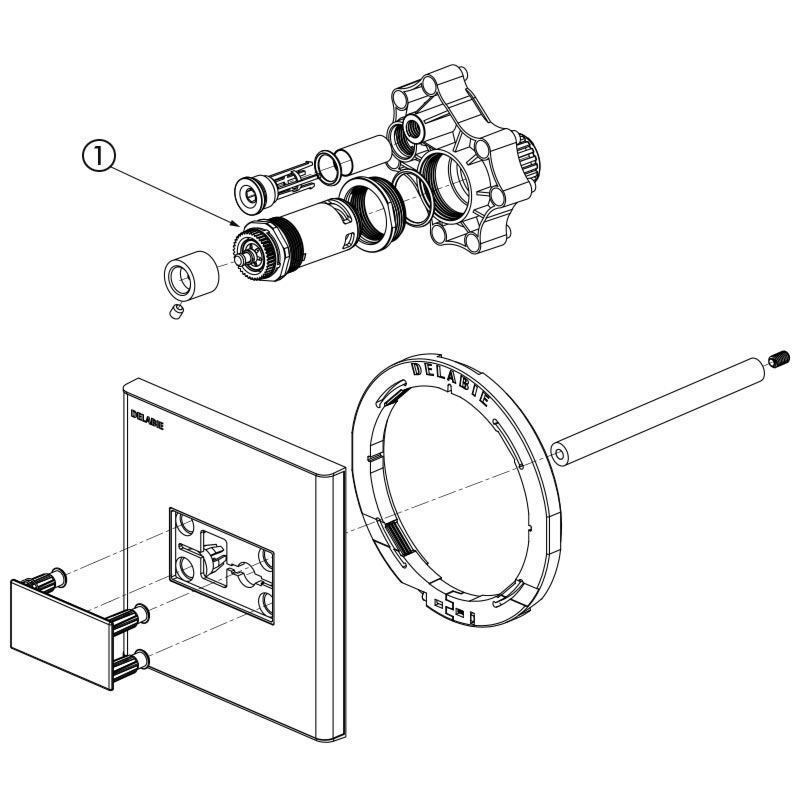 1

DELABIE

DELABIE